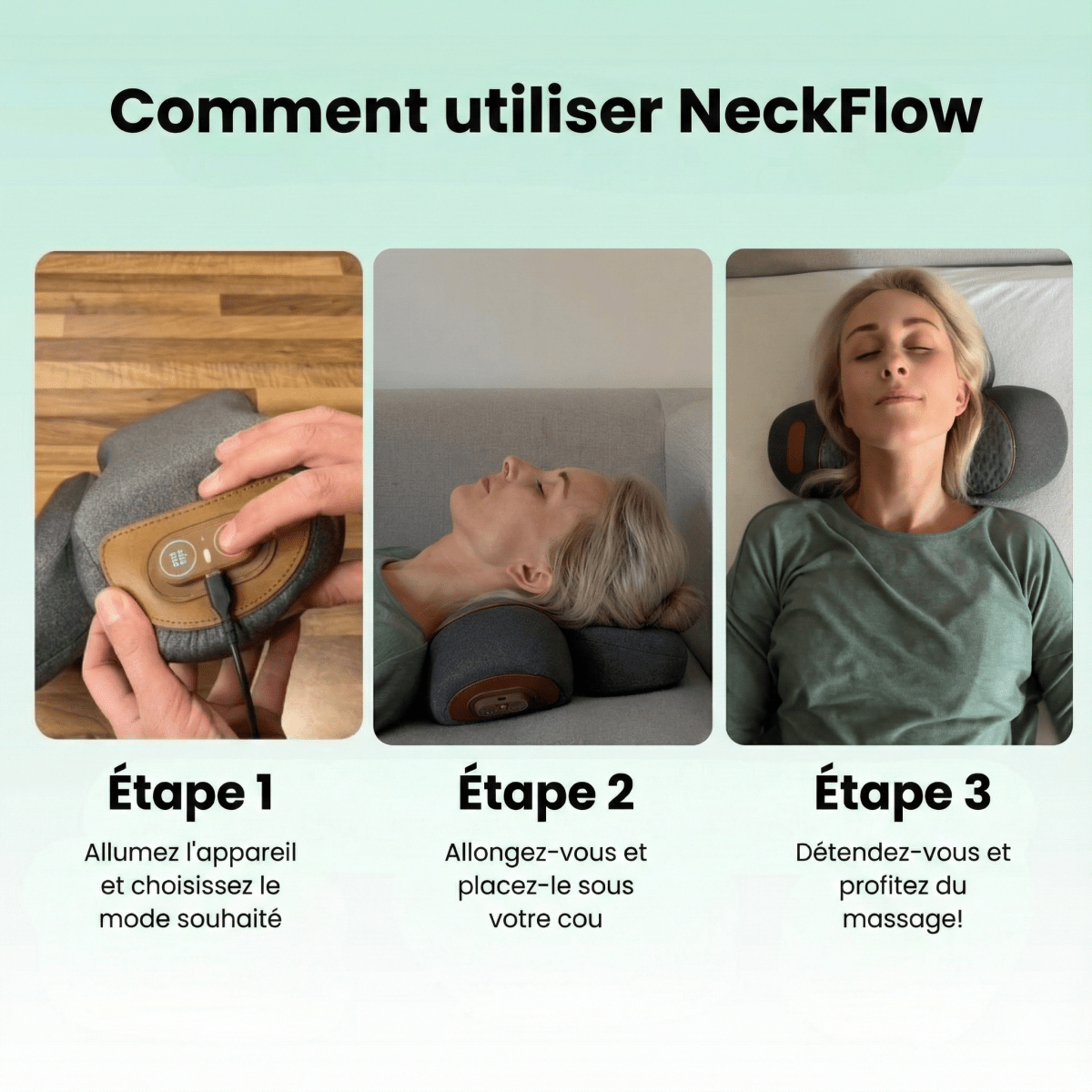 Comment utiliser NeckFlow

Étape 1

Allumez l'appareil et choisissez le mode souhaité

Étape 2

Allongez-vous et placez-le sous votre cou

Étape 3

Détendez-vous et profitez du massage!