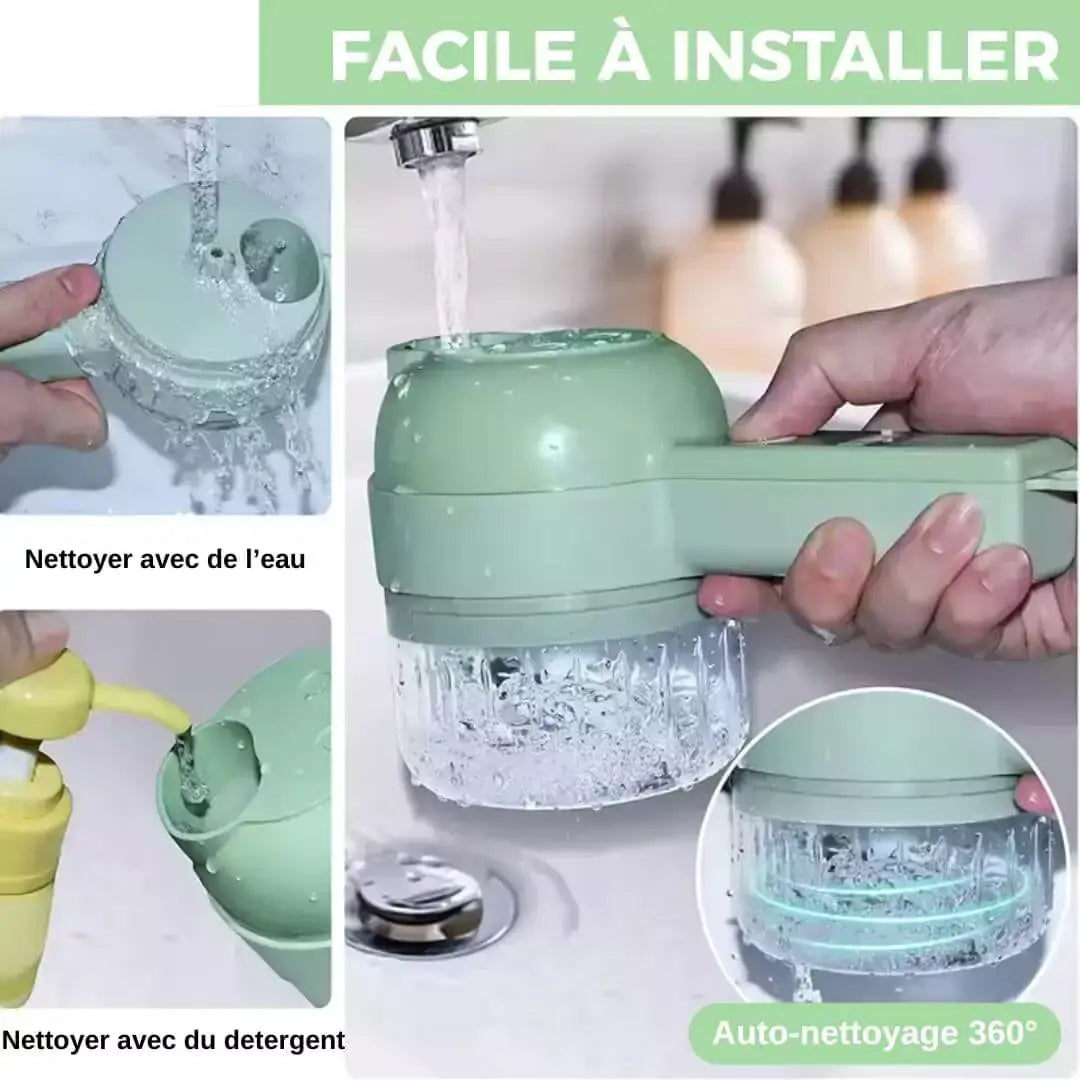 FACILE À INSTALLER

Nettoyer avec de l'eau

Nettoyer avec du detergent

Auto-nettoyage 360°