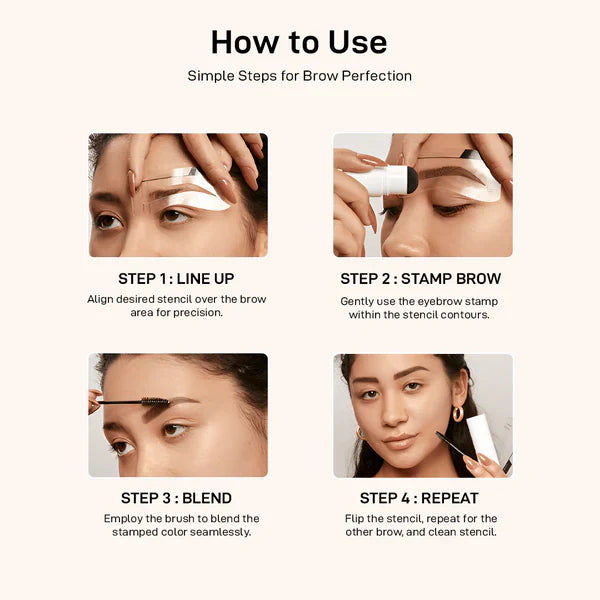 How to Use

Simple Steps for Brow Perfection

STEP 1 : LINE UP

Align desired stencil over the brow area for precision.

STEP 2 : STAMP BROW

Gently use the eyebrow stamp within the stencil contours.

STEP 3 : BLEND

Employ the brush to blend the stamped color seamlessly.

STEP 4 : REPEAT

Flip the stencil, repeat for the other brow, and clean stencil.