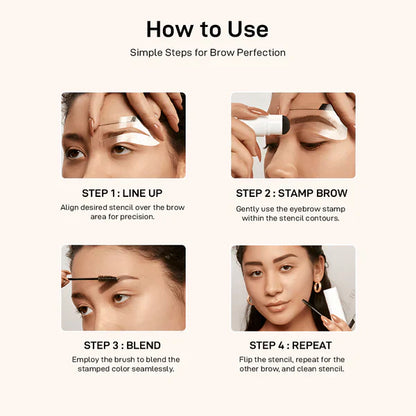 How to Use

Simple Steps for Brow Perfection

STEP 1 : LINE UP

Align desired stencil over the brow area for precision.

STEP 2 : STAMP BROW

Gently use the eyebrow stamp within the stencil contours.

STEP 3 : BLEND

Employ the brush to blend the stamped color seamlessly.

STEP 4 : REPEAT

Flip the stencil, repeat for the other brow, and clean stencil.